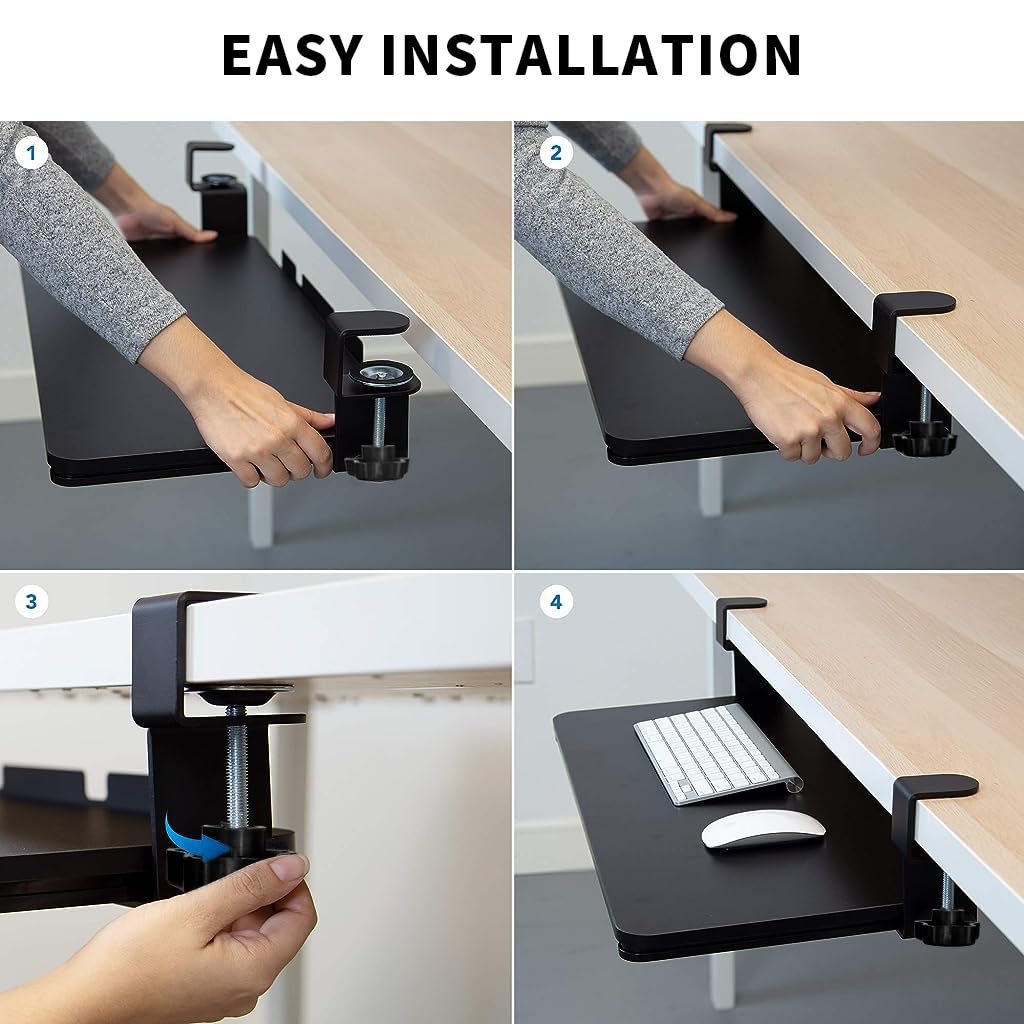 EASY INSTALLATION

1

2

3

4